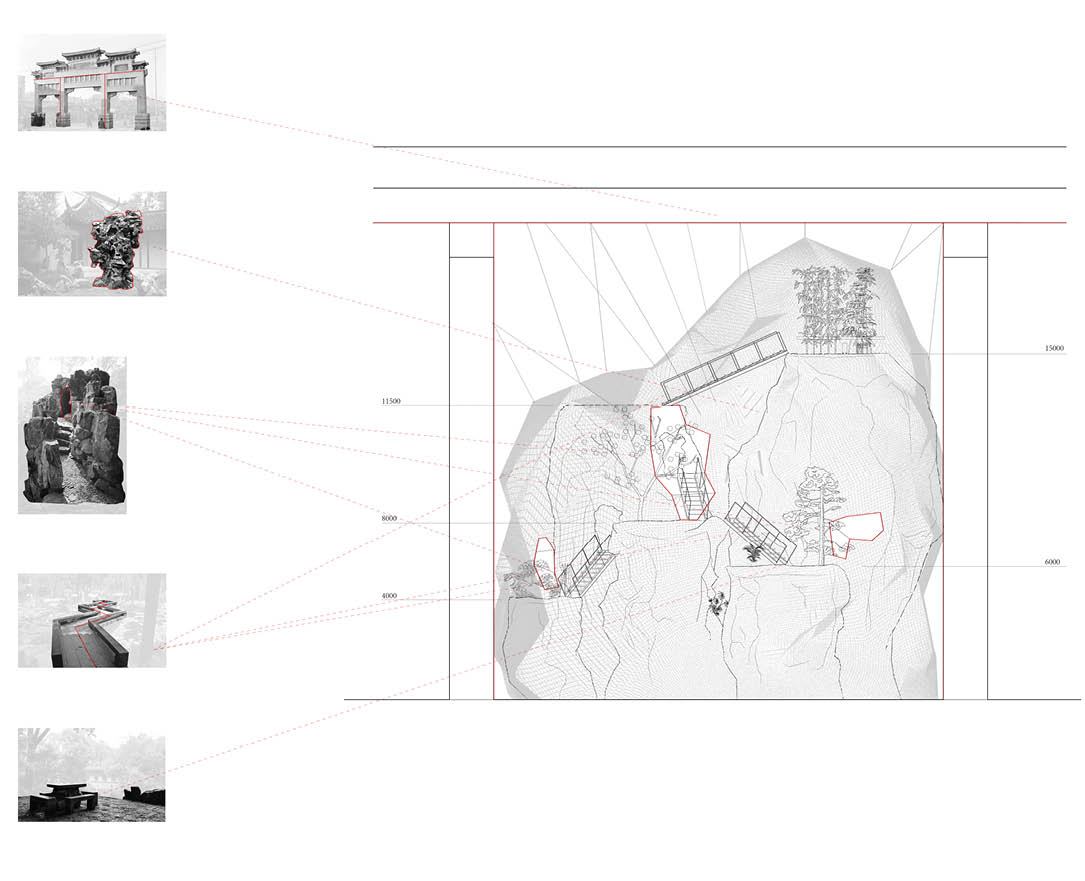 15000

11500

8000

6000

4000